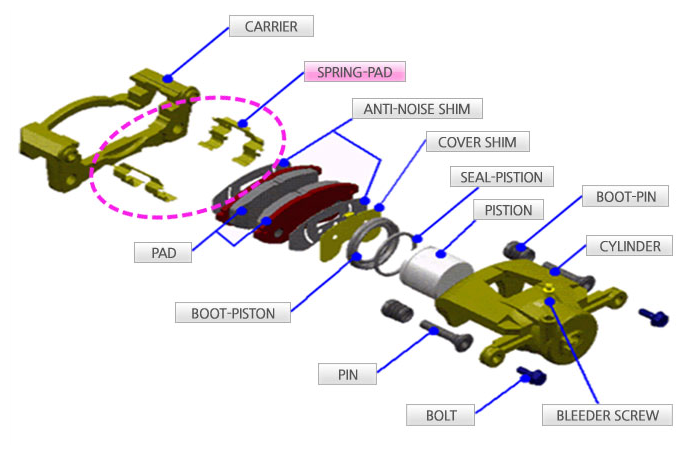 CARRIER

SPRING-PAD

ANTI-NOISE SHIM

COVER SHIM

SEAL-PISTION

PISTION

BOOT-PIN

CYLINDER

PAD

BOOT-PISTON

PIN

BOLT

BLEEDER SCREW